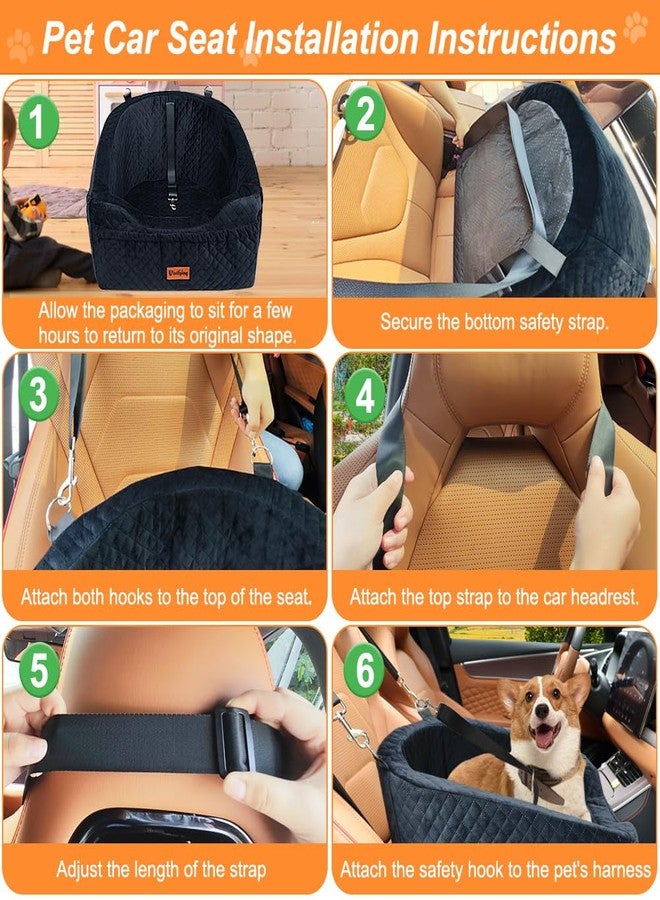 Pet Car Seat Installation Instructions

1
Allow the packaging to sit for a few hours to return to its original shape.

2
Secure the bottom safety strap.

3
Attach both hooks to the top of the seat.

4
Attach the top strap to the car headrest.

5
Adjust the length of the strap

6
Attach the safety hook to the pet's harness